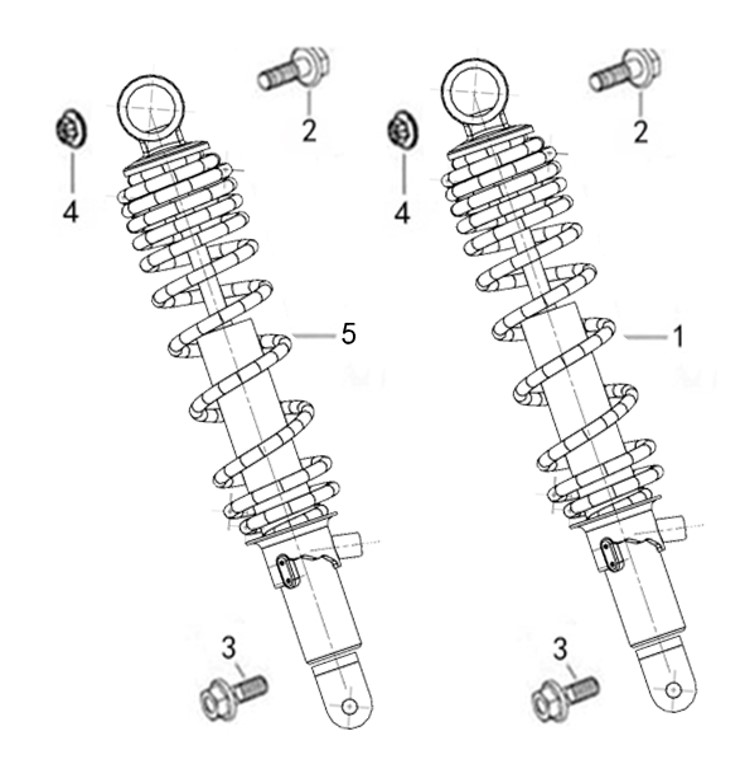 2
4
5
3
2
4
1
3